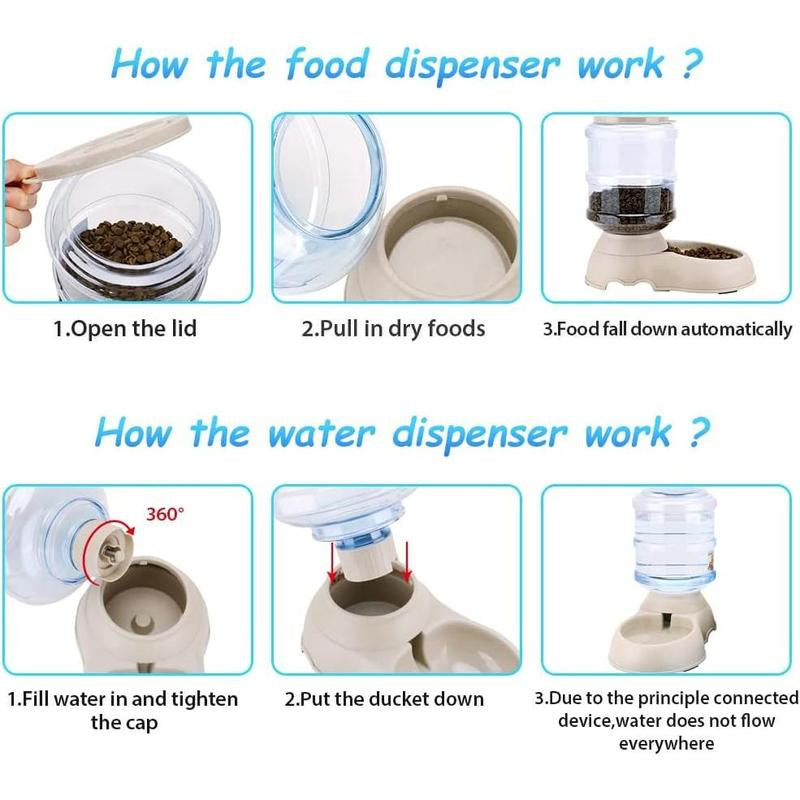 How the food dispenser work ?

1.Open the lid

2.Pull in dry foods

3.Food fall down automatically

How the water dispenser work ?

360°

1.Fill water in and tighten the cap

2.Put the ducket down

3.Due to the principle connected device,water does not flow everywhere