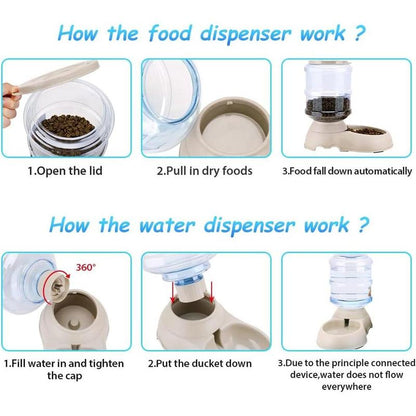 How the food dispenser work ?

1.Open the lid

2.Pull in dry foods

3.Food fall down automatically

How the water dispenser work ?

360°

1.Fill water in and tighten the cap

2.Put the ducket down

3.Due to the principle connected device,water does not flow everywhere